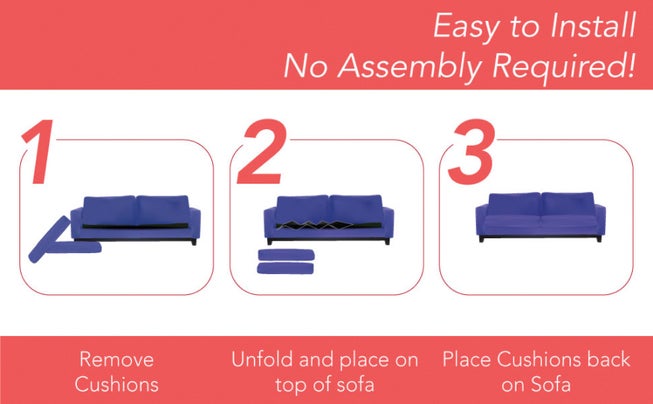 Easy to Install
No Assembly Required!

1

2

3

Remove Cushions

Unfold and place on top of sofa

Place Cushions back on Sofa