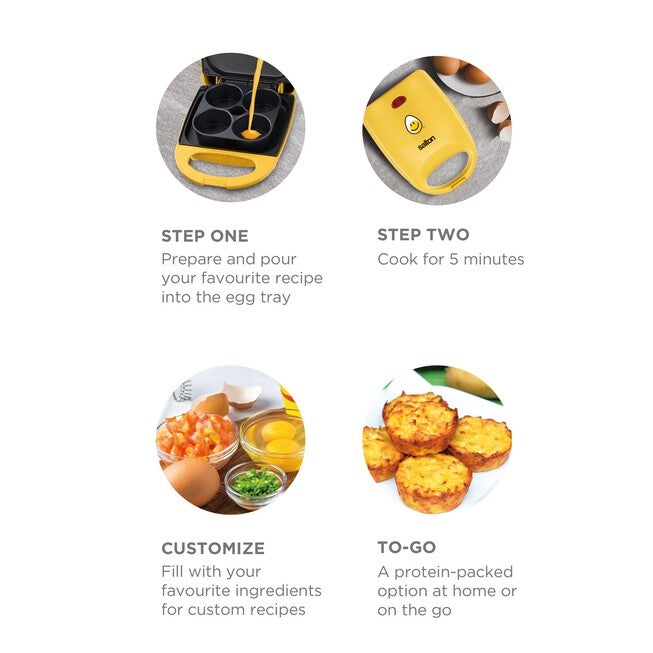 salton

STEP ONE
Prepare and pour your favourite recipe into the egg tray

STEP TWO
Cook for 5 minutes

CUSTOMIZE
Fill with your favourite ingredients for custom recipes

TO-GO
A protein-packed option at home or on the go