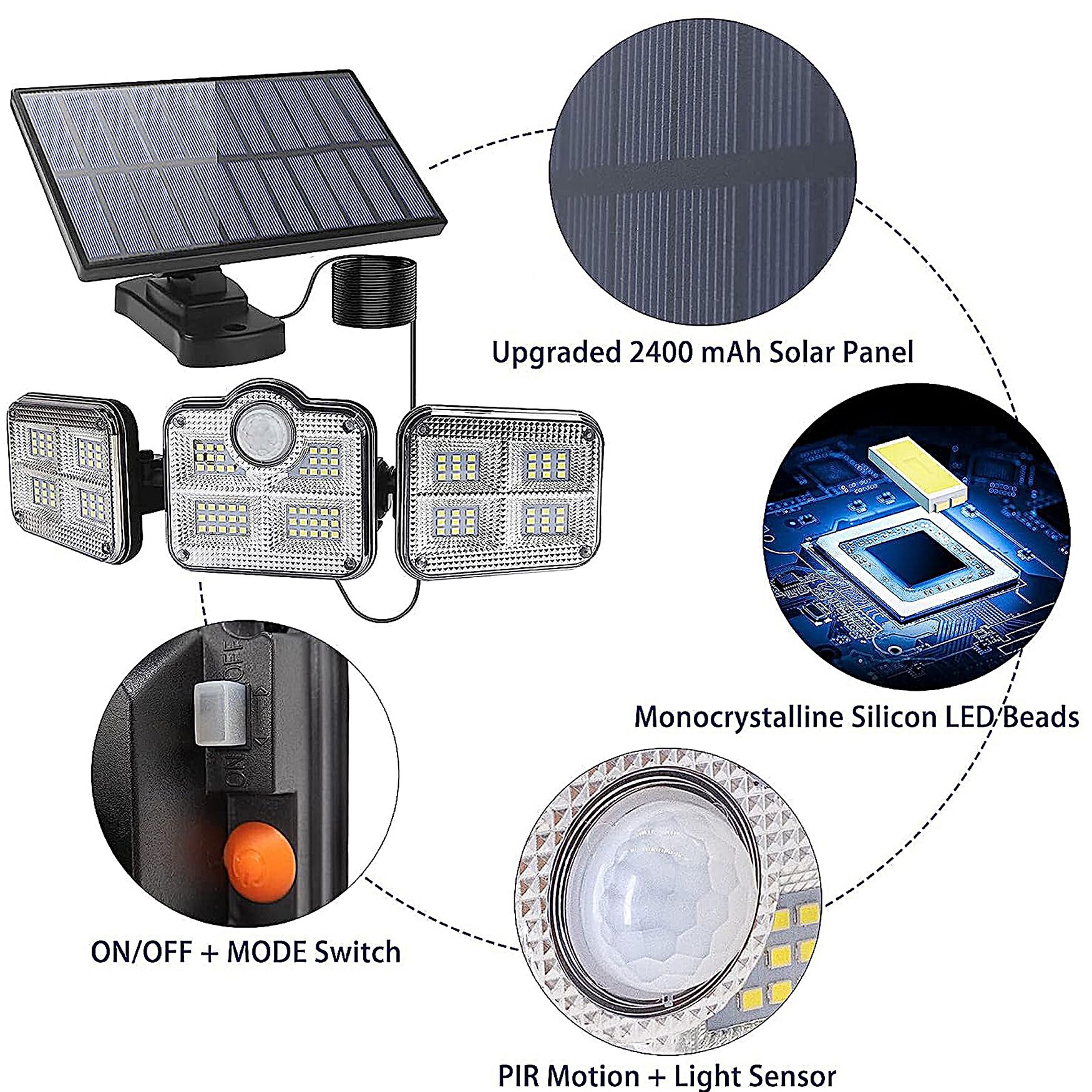 Upgraded 2400 mAh Solar Panel

Monocrystalline Silicon LED Beads

OFF

ON

ON/OFF + MODE Switch

PIR Motion + Light Sensor