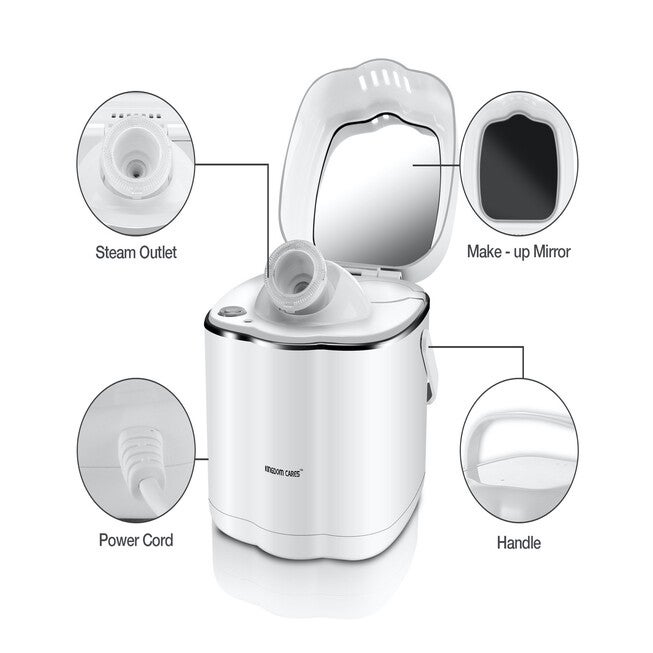 Steam Outlet

Make - up Mirror

KINGDOM CARES™

Power Cord

Handle